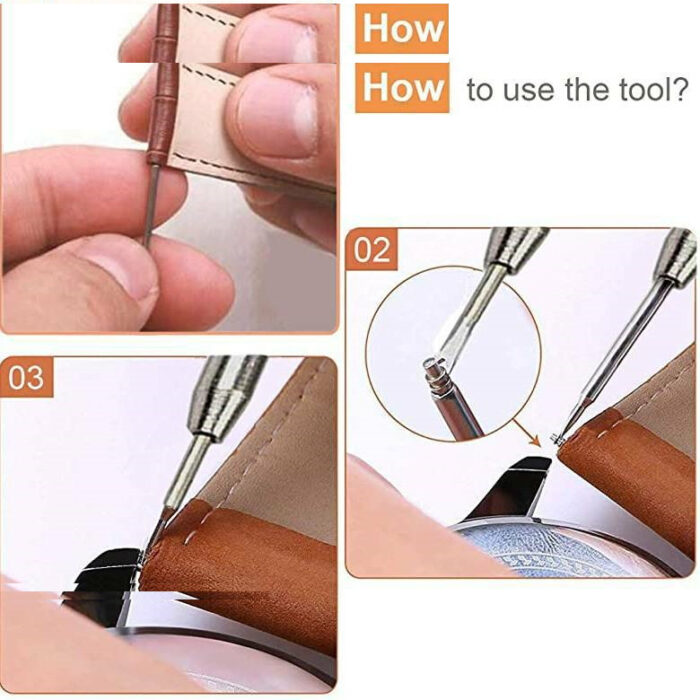 How

How to use the tool?

02

03