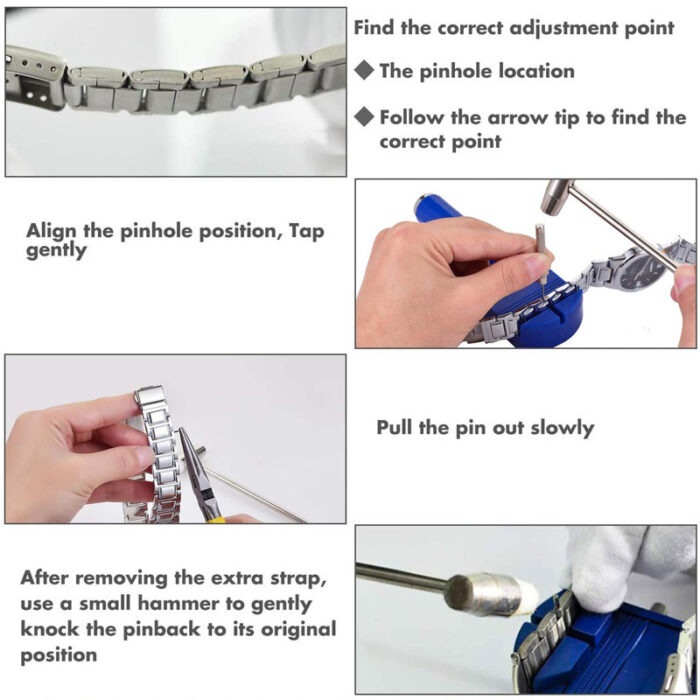 Find the correct adjustment point

◆ The pinhole location

◆ Follow the arrow tip to find the correct point

Align the pinhole position, Tap gently

Pull the pin out slowly

After removing the extra strap, use a small hammer to gently knock the pinback to its original position